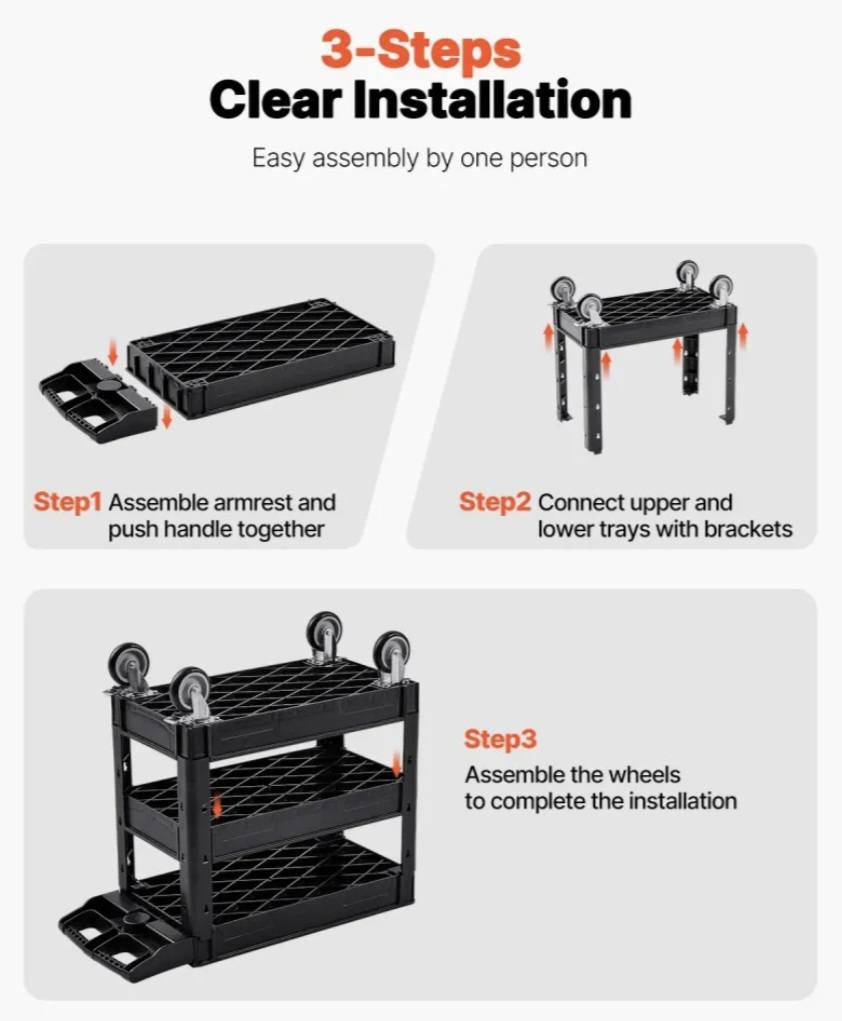 3-Steps
Clear Installation

Easy assembly by one person

Step1 Assemble armrest and push handle together

Step2 Connect upper and lower trays with brackets

Step3
Assemble the wheels to complete the installation