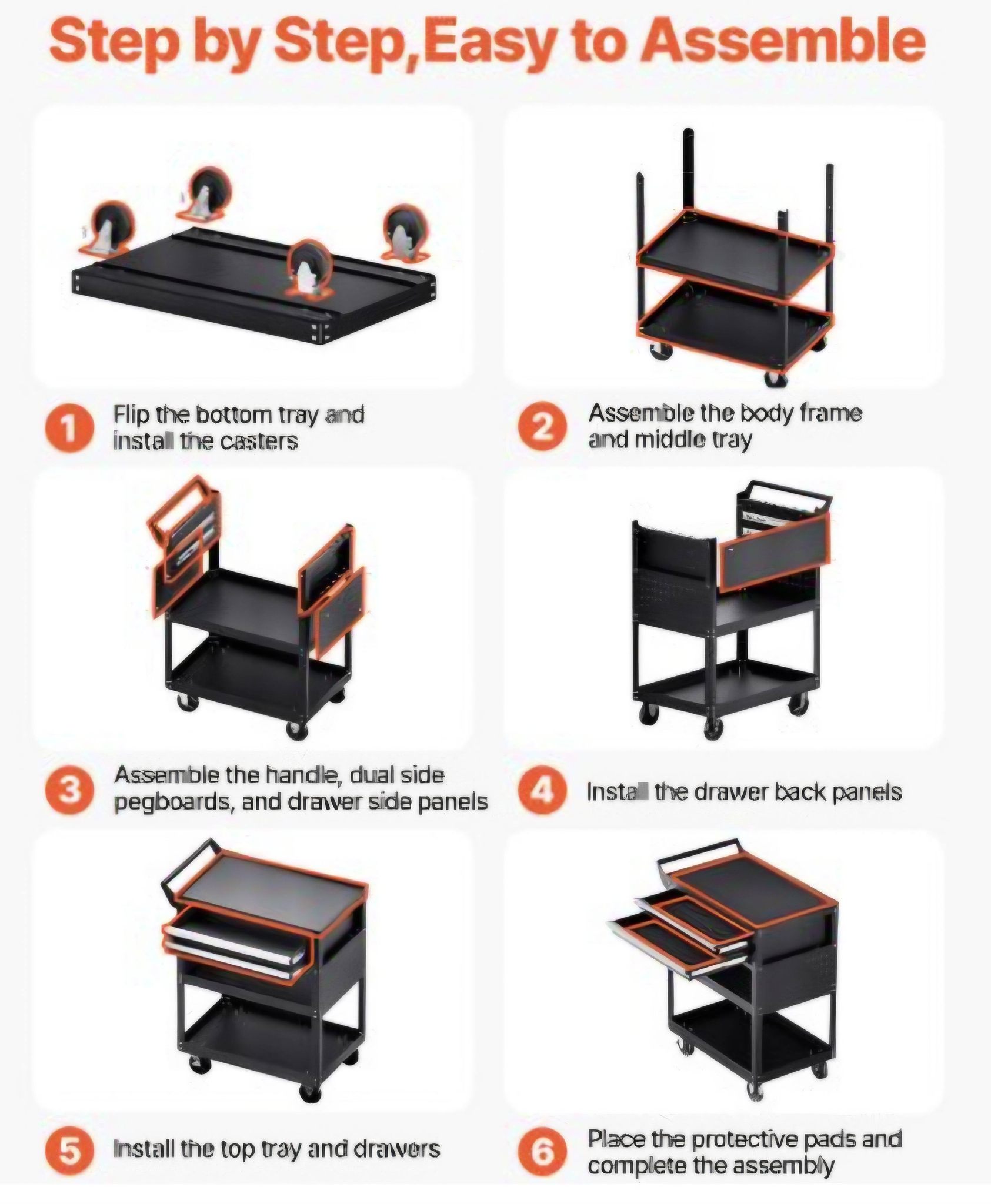 Step by Step,Easy to Assemble

1 Flip the bottom tray and install the casters

2 Assemble the body frame and middle tray

3 Assemble the handle, dual side pegboards, and drawer side panels

4 Install the drawer back panels

5 Install the top tray and drawers

6 Place the protective pads and complete the assembly