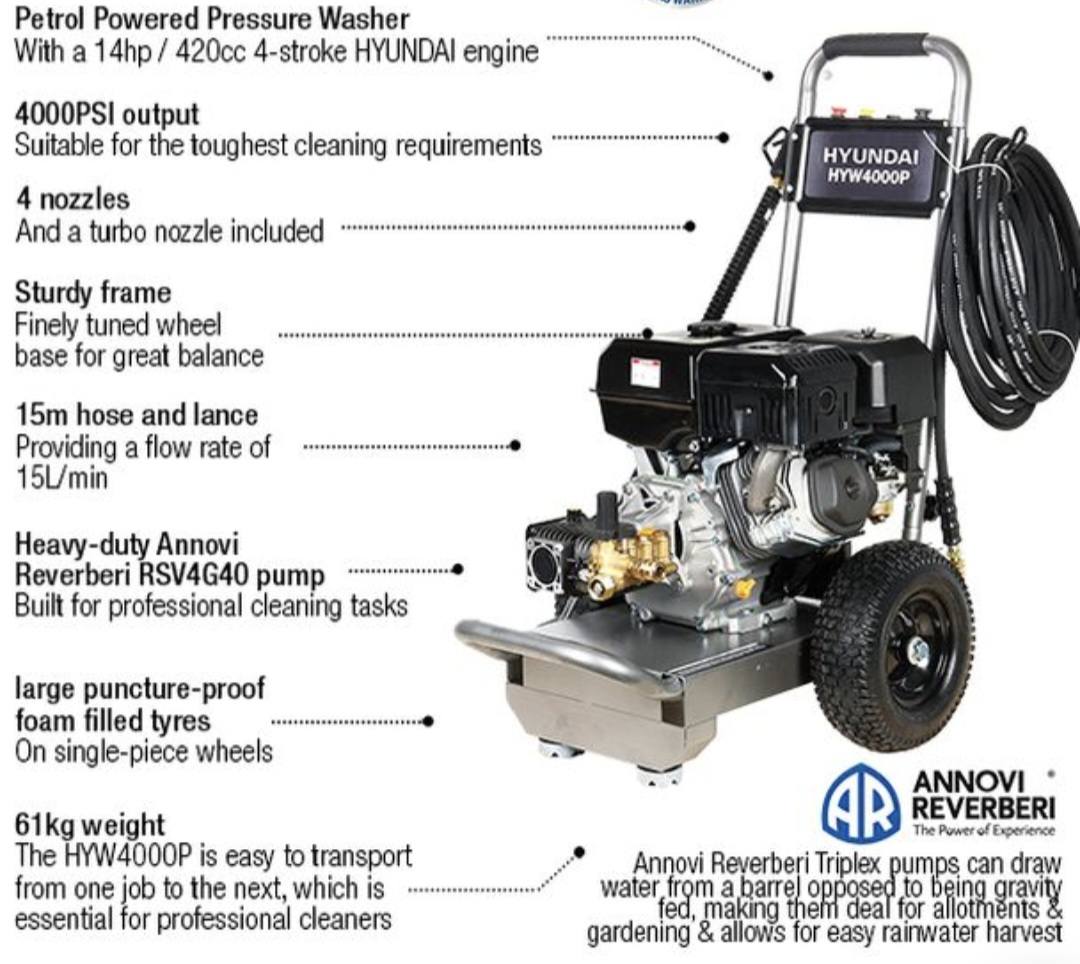 Petrol Powered Pressure Washer
With a 14hp / 420cc 4-stroke HYUNDAI engine

4000PSI output
Suitable for the toughest cleaning requirements

4 nozzles
And a turbo nozzle included

Sturdy frame
Finely tuned wheel base for great balance

15m hose and lance
Providing a flow rate of 15L/min

Heavy-duty Annovi Reverberi RSV4G40 pump
Built for professional cleaning tasks

large puncture-proof foam filled tyres
On single-piece wheels

61kg weight
The HYW4000P is easy to transport from one job to the next, which is essential for professional cleaners

HYUNDAI
HYW4000P

AR
ANNOVI REVERBERI
The Power of Experience

Annovi Reverberi Triplex pumps can draw water from a barrel opposed to being gravity fed, making them deal for allotments & gardening & allows for easy rainwater harvest